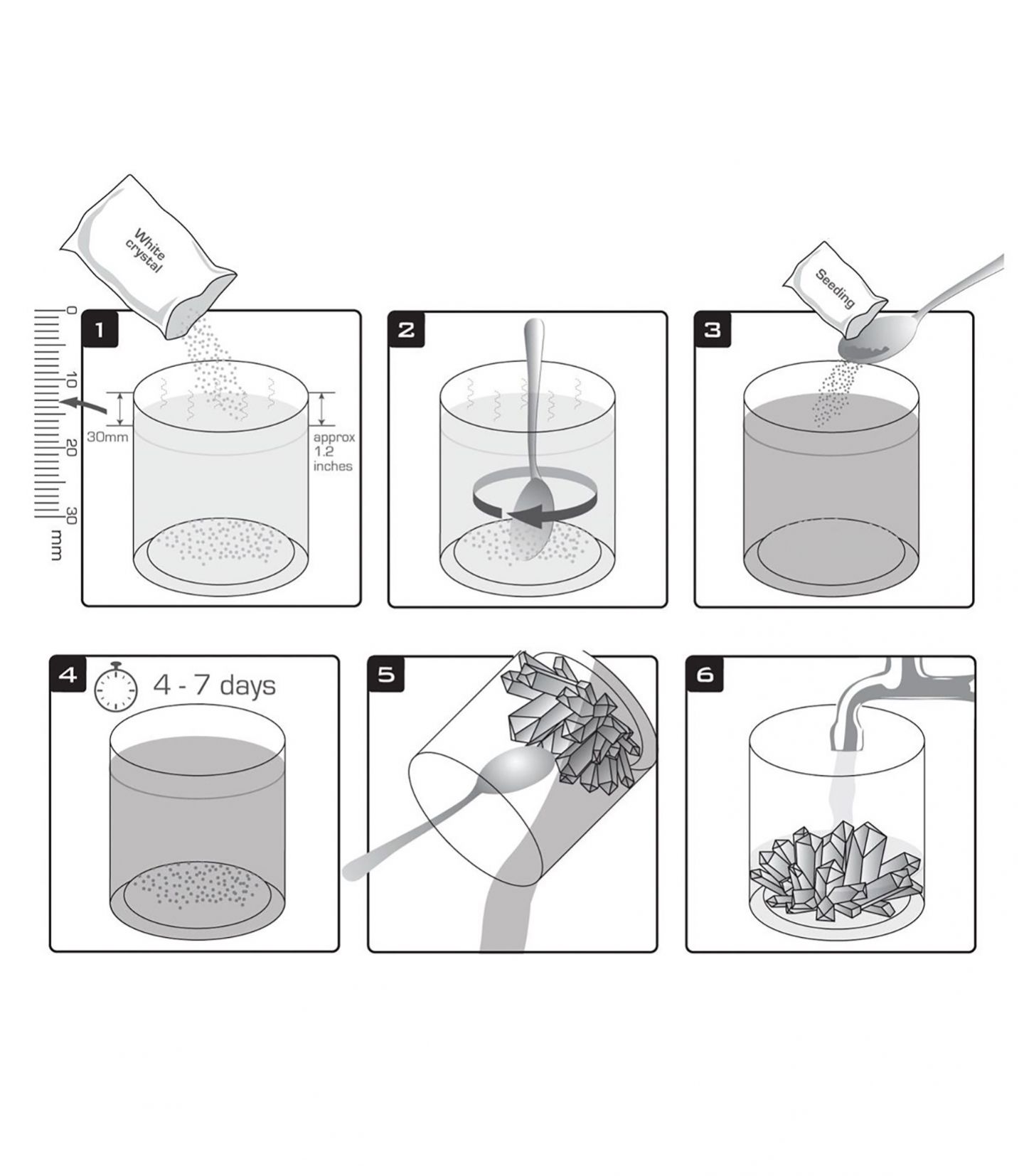 White crystal

0
10
20
30
mm

1

30mm

approx 1.2 inches

2

Seeding

3

4

4 - 7 days

5

6